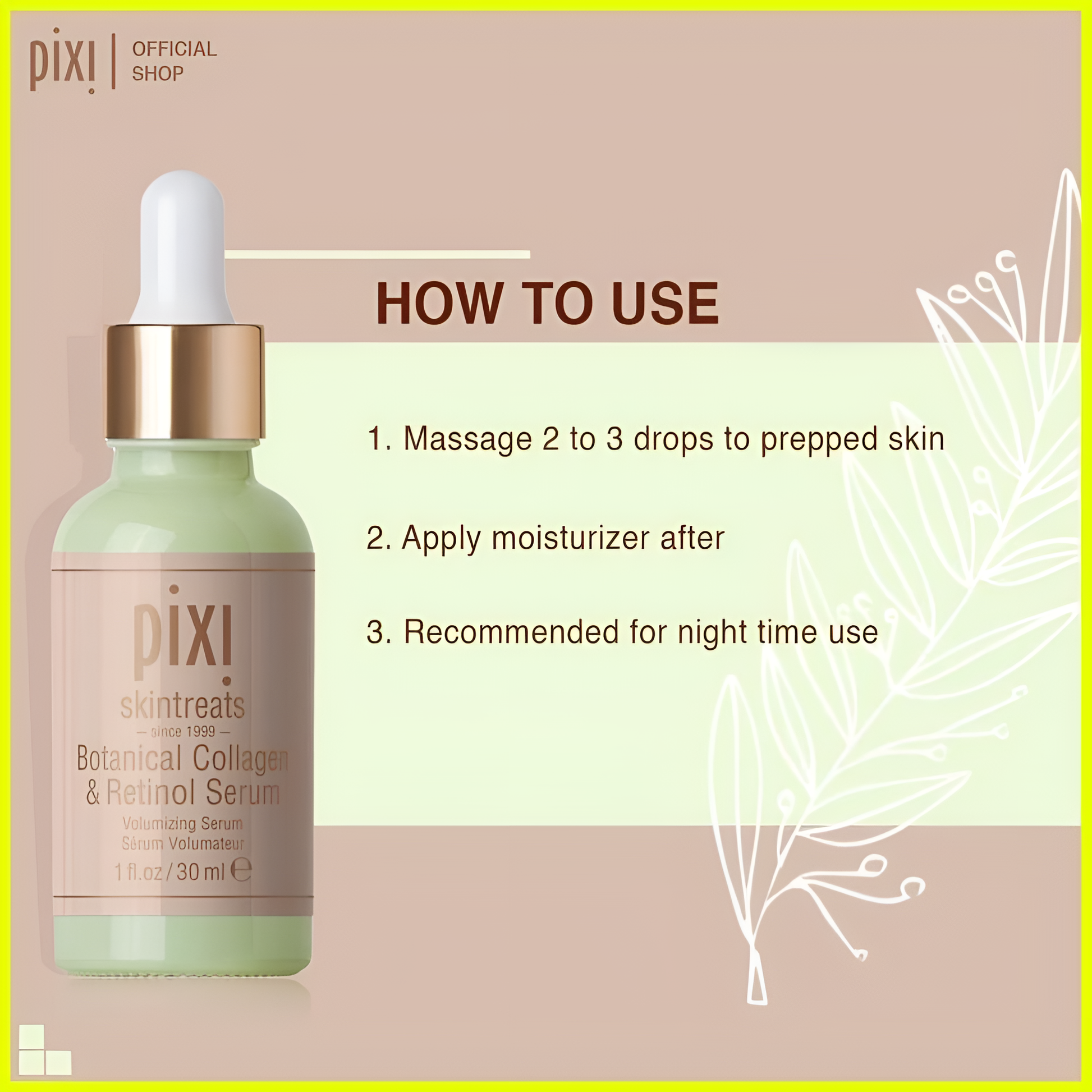 pixi | OFFICIAL SHOP

HOW TO USE

1. Massage 2 to 3 drops to prepped skin

2. Apply moisturizer after

3. Recommended for night time use

pixi
skintreats
— since 1999 —
Botanical Collagen & Retinol Serum
Volumizing Serum
Sérum Volumateur
1 fl.oz / 30 ml ℮